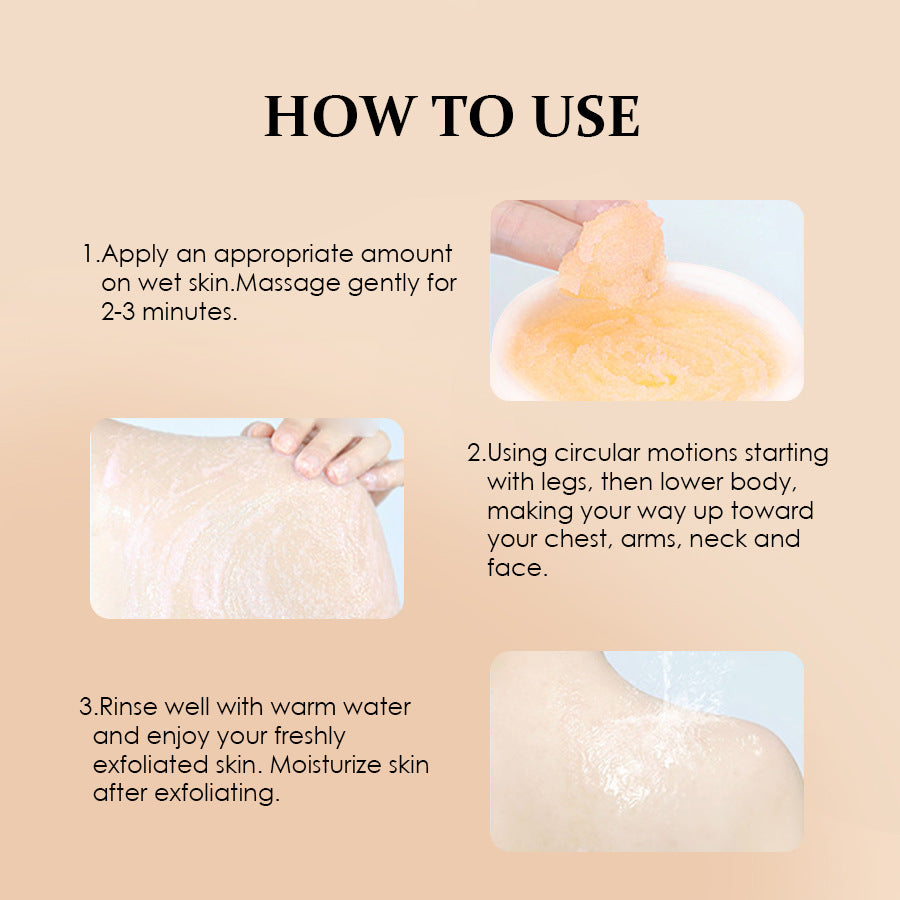 HOW TO USE

1.Apply an appropriate amount on wet skin.Massage gently for 2-3 minutes.

2.Using circular motions starting with legs, then lower body, making your way up toward your chest, arms, neck and face.

3.Rinse well with warm water and enjoy your freshly exfoliated skin. Moisturize skin after exfoliating.