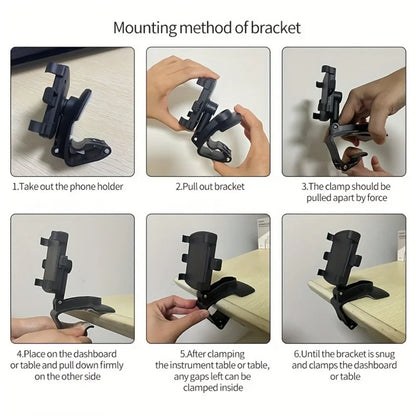 Mounting method of bracket

1.Take out the phone holder

2.Pull out bracket

3.The clamp should be pulled apart by force

4.Place on the dashboard or table and pull down firmly on the other side

5.After clamping the instrument table or table, any gaps left can be clamped inside

6.Until the bracket is snug and clamps the dashboard or table