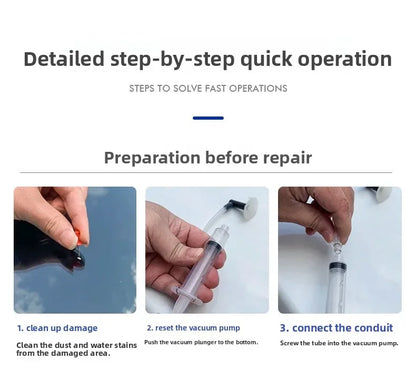 Detailed step-by-step quick operation

STEPS TO SOLVE FAST OPERATIONS

Preparation before repair

1. clean up damage

Clean the dust and water stains from the damaged area.

2. reset the vacuum pump

Push the vacuum plunger to the bottom.

3. connect the conduit

Screw the tube into the vacuum pump.