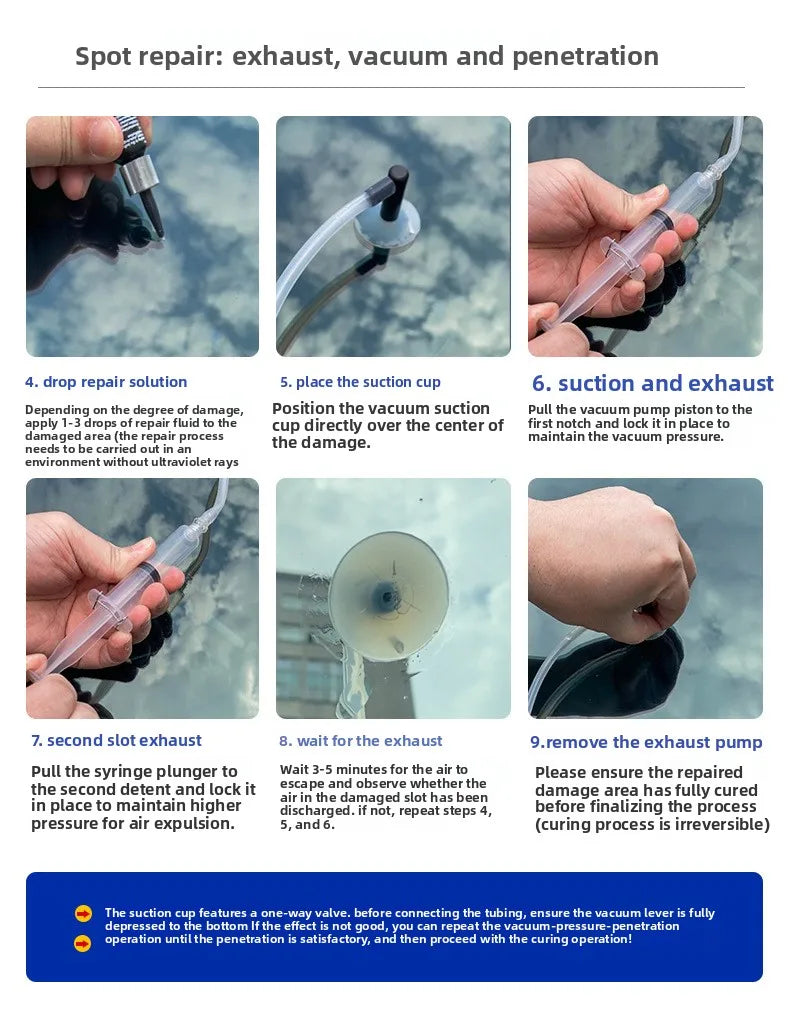 Spot repair: exhaust, vacuum and penetration

4. drop repair solution

Depending on the degree of damage, apply 1-3 drops of repair fluid to the damaged area (the repair process needs to be carried out in an environment without ultraviolet rays

5. place the suction cup

Position the vacuum suction cup directly over the center of the damage.

6. suction and exhaust

Pull the vacuum pump piston to the first notch and lock it in place to maintain the vacuum pressure.

7. second slot exhaust

Pull the syringe plunger to the second detent and lock it in place to maintain higher pressure for air expulsion.

8. wait for the exhaust

Wait 3-5 minutes for the air to escape and observe whether the air in the damaged slot has been discharged. if not, repeat steps 4, 5, and 6.

9.remove the exhaust pump

Please ensure the repaired damage area has fully cured before finalizing the process (curing process is irreversible)

The suction cup features a one-way valve. before connecting the tubing, ensure the vacuum lever is fully depressed to the bottom If the effect is not good, you can repeat the vacuum-pressure-penetration operation until the penetration is satisfactory, and then proceed with the curing operation!