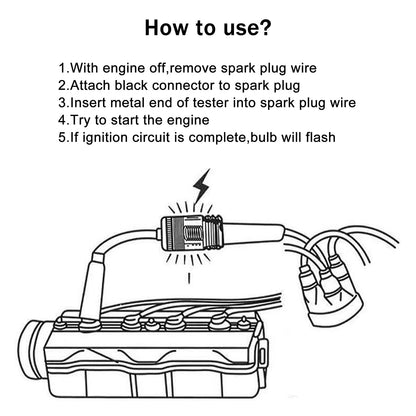 How to use?

1.With engine off,remove spark plug wire
2.Attach black connector to spark plug
3.Insert metal end of tester into spark plug wire
4.Try to start the engine
5.If ignition circuit is complete,bulb will flash