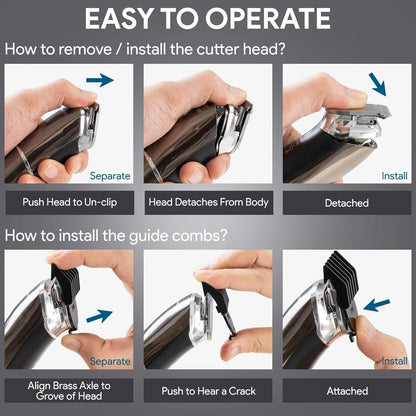 EASY TO OPERATE

How to remove / install the cutter head?

Separate

Install

Push Head to Un-clip

Head Detaches From Body

Detached

How to install the guide combs?

Separate

Install

Align Brass Axle to Grove of Head

Push to Hear a Crack

Attached